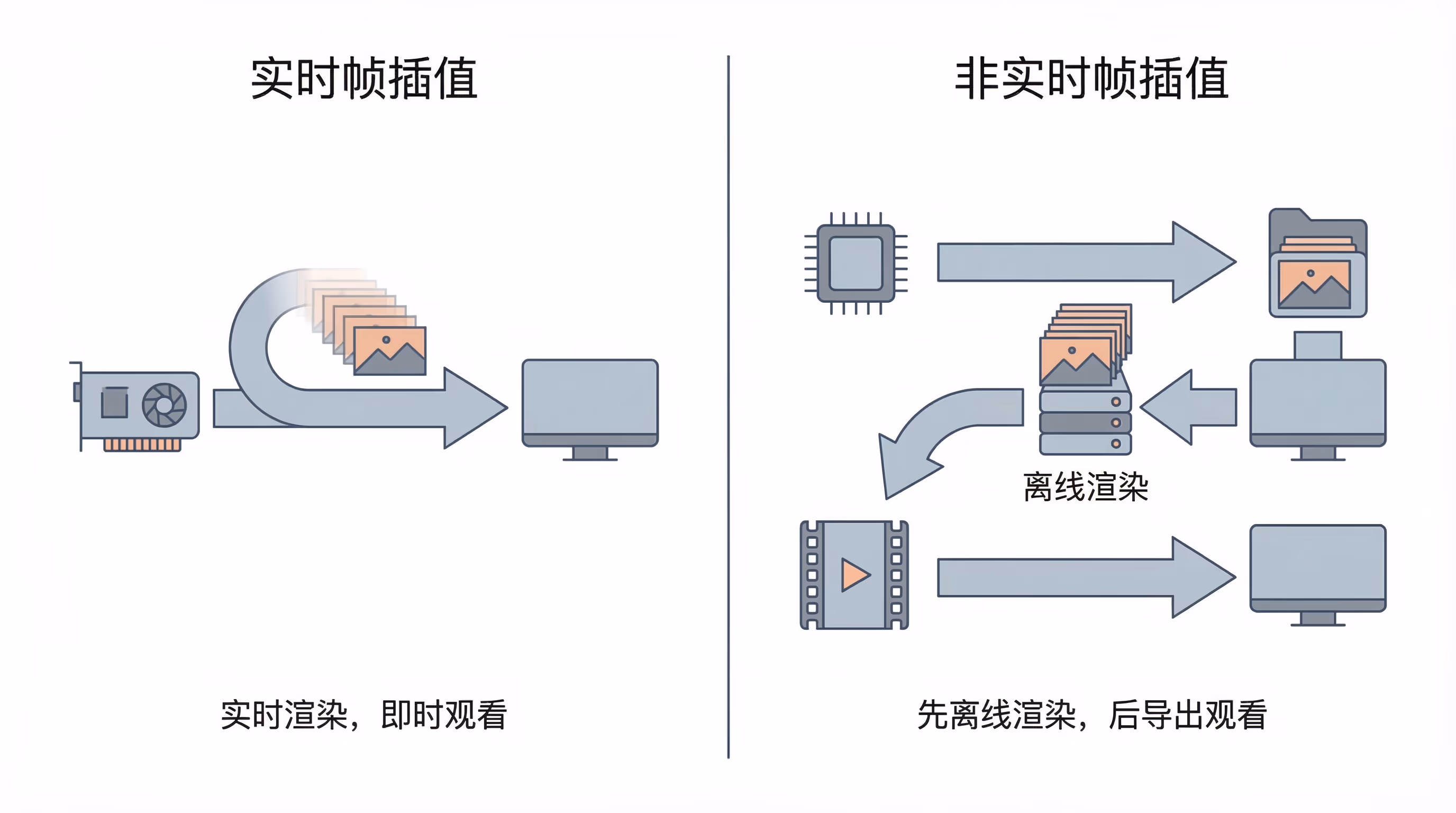 实时帧插值

实时渲染，即时观看

非实时帧插值

离线渲染

先离线渲染，后导出观看